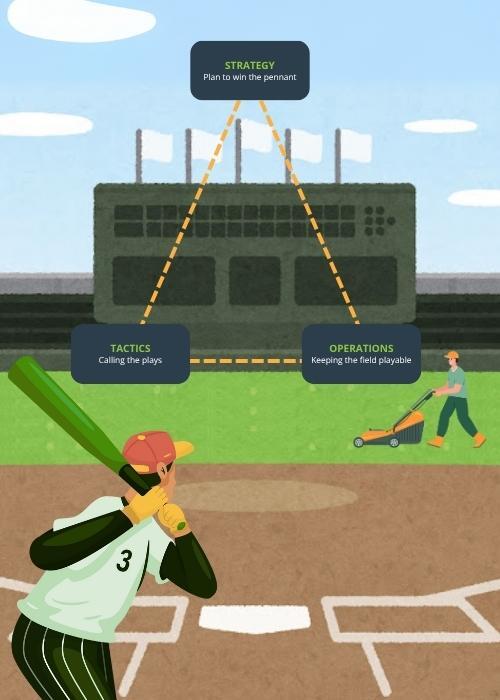 STRATEGY
Plan to win the pennant

TACTICS
Calling the plays

OPERATIONS
Keeping the field playable

3